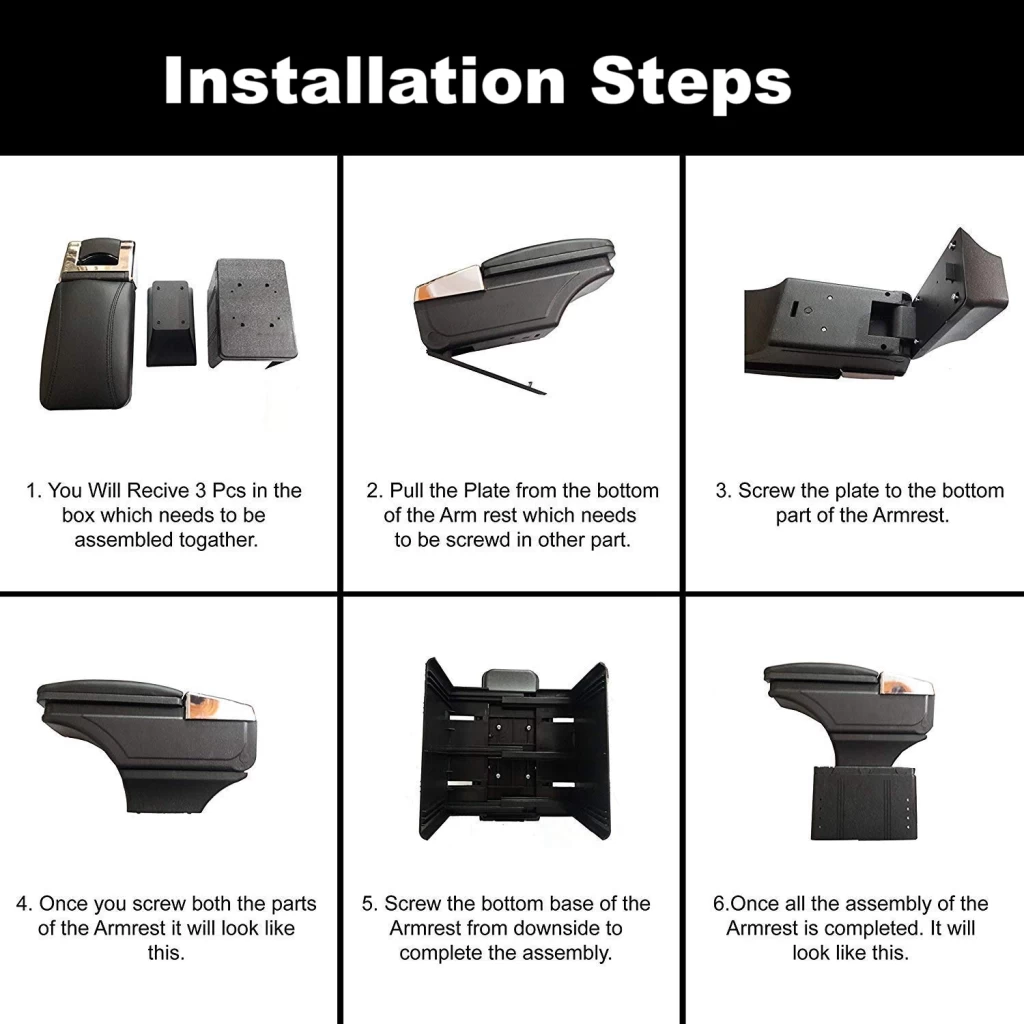 Installation Steps

1. You Will Recive 3 Pcs in the box which needs to be assembled togather.

2. Pull the Plate from the bottom of the Arm rest which needs to be screwd in other part.

3. Screw the plate to the bottom part of the Armrest.

4. Once you screw both the parts of the Armrest it will look like this.

5. Screw the bottom base of the Armrest from downside to complete the assembly.

6.Once all the assembly of the Armrest is completed. It will look like this.